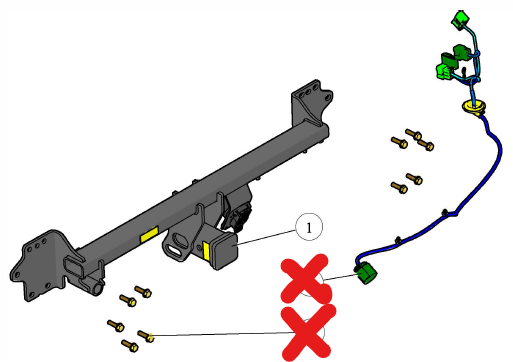 1