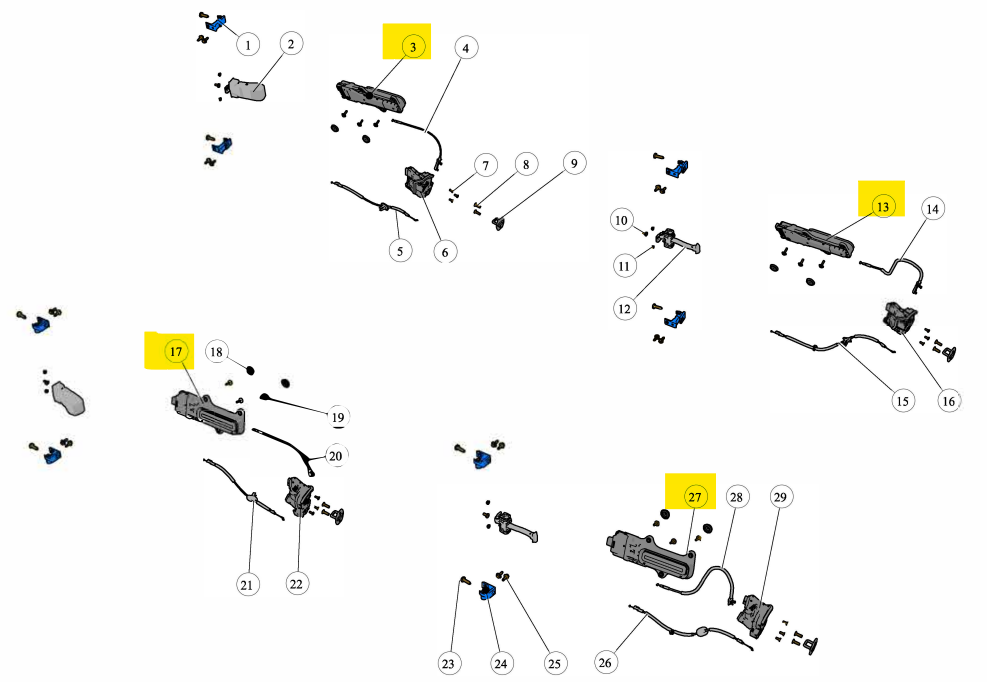 1
2
3
4
5
6
7
8
9
10
11
12
13
14
15
16
17
18
19
20
21
22
23
24
25
26
27
28
29