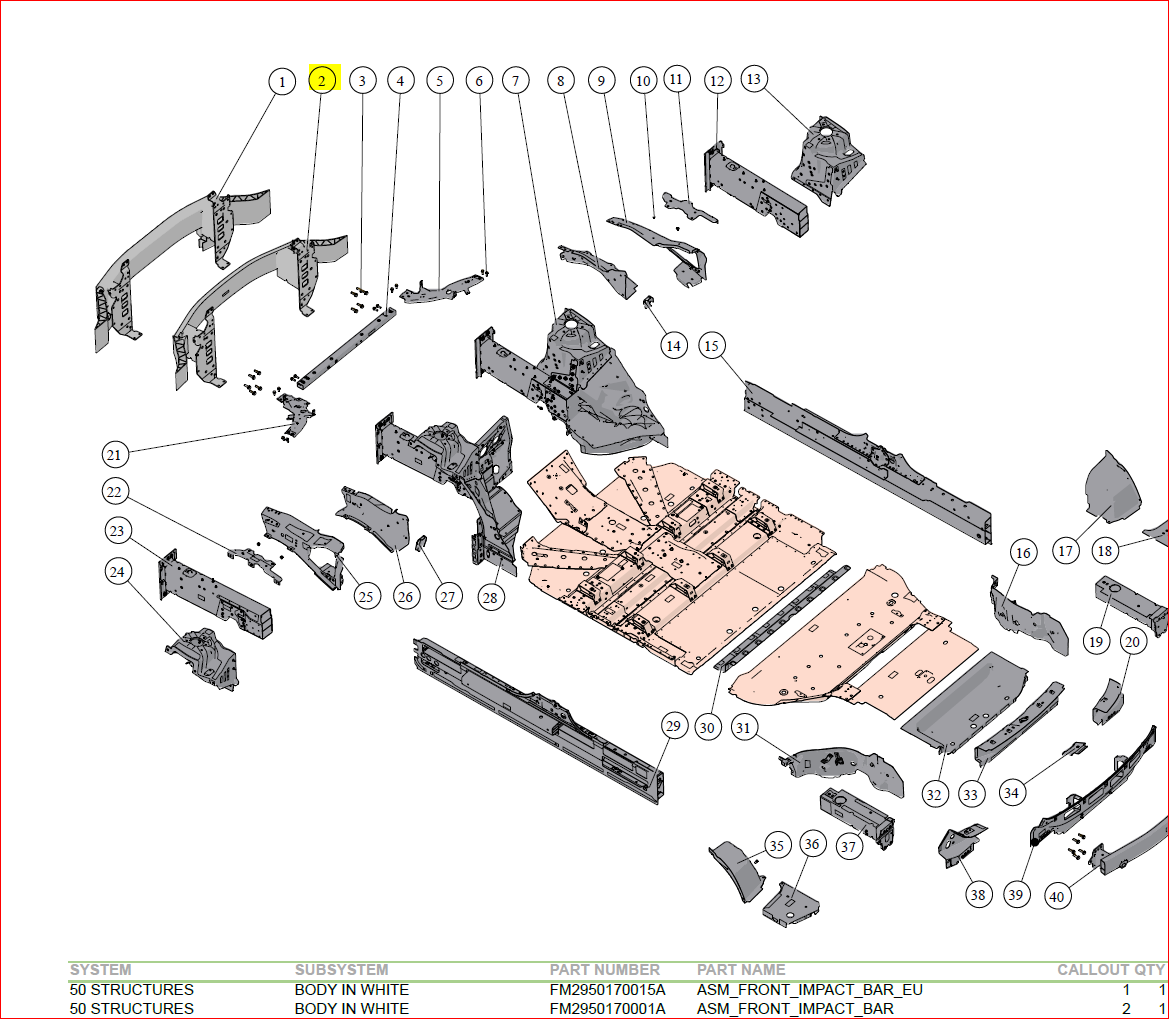 1 2 3 4 5 6 7 8 9 10 11 12 13

14 15

21

22

23

24

25 26 27 28

16 17 18

19 20

29 30 31

32 33 34

35 36 37

38 39 40

| SYSTEM | SUBSYSTEM | PART NUMBER | PART NAME | CALLOUT | QTY |
|---|---|---|---|---|---|
| 50 STRUCTURES | BODY IN WHITE | FM2950170015A | ASM_FRONT_IMPACT_BAR_EU | 1 | 1 |
| 50 STRUCTURES | BODY IN WHITE | FM2950170001A | ASM_FRONT_IMPACT_BAR | 2 | 1 |