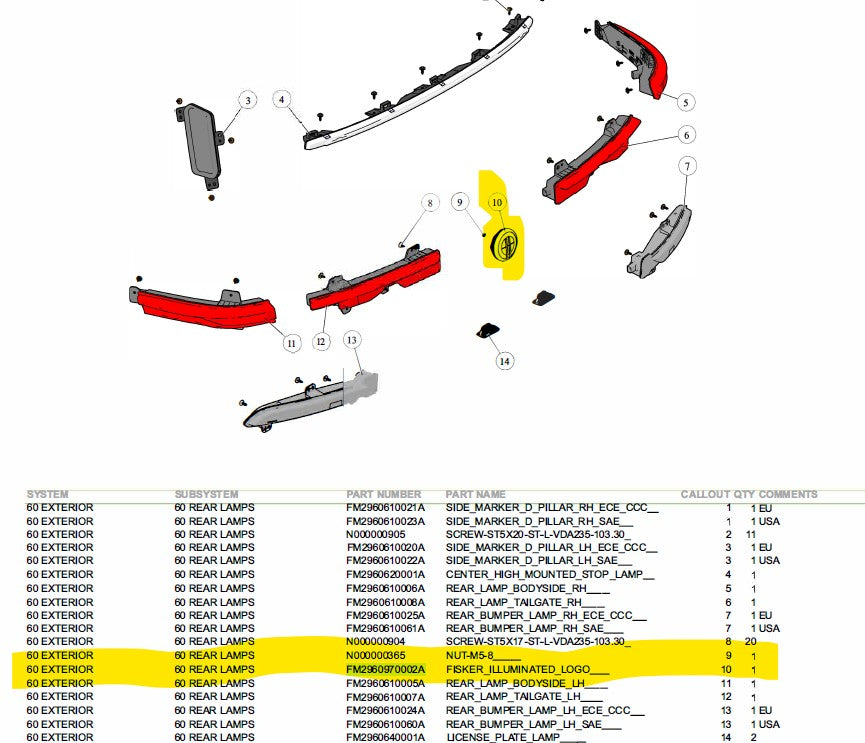 3
4
5
6
7
8
9
10
11
12
13
14

| SYSTEM | SUBSYSTEM | PART NUMBER | PART NAME | CALLOUT | QTY | COMMENTS |
|---|---|---|---|---|---|---|
| 60 EXTERIOR | 60 REAR LAMPS | FM2960610021A | SIDE_MARKER_D_PILLAR_RH_ECE_CCC__ | 1 | 1 | EU |
| 60 EXTERIOR | 60 REAR LAMPS | FM2960610023A | SIDE_MARKER_D_PILLAR_RH_SAE__ | 1 | 1 | USA |
| 60 EXTERIOR | 60 REAR LAMPS | N000000905 | SCREW-ST5X20-ST-L-VDA235-103.30_ | 2 | 11 | |
| 60 EXTERIOR | 60 REAR LAMPS | FM2960610020A | SIDE_MARKER_D_PILLAR_LH_ECE_CCC__ | 3 | 1 | EU |
| 60 EXTERIOR | 60 REAR LAMPS | FM2960610022A | SIDE_MARKER_D_PILLAR_LH_SAE__ | 3 | 1 | USA |
| 60 EXTERIOR | 60 REAR LAMPS | FM2960620001A | CENTER_HIGH_MOUNTED_STOP_LAMP__ | 4 | 1 | |
| 60 EXTERIOR | 60 REAR LAMPS | FM2960610006A | REAR_LAMP_BODYSIDE_RH____ | 5 | 1 | |
| 60 EXTERIOR | 60 REAR LAMPS | FM2960610008A | REAR_LAMP_TAILGATE_RH____ | 6 | 1 | |
| 60 EXTERIOR | 60 REAR LAMPS | FM2960610025A | REAR_BUMPER_LAMP_RH_ECE_CCC__ | 7 | 1 | EU |
| 60 EXTERIOR | 60 REAR LAMPS | FM2960610061A | REAR_BUMPER_LAMP_RH_SAE___ | 7 | 1 | USA |
| 60 EXTERIOR | 60 REAR LAMPS | N000000904 | SCREW-ST5X17-ST-L-VDA235-103.30_ | 8 | 20 | |
| 60 EXTERIOR | 60 REAR LAMPS | N000000365 | NUT-M5-8____ | 9 | 1 | |
| 60 EXTERIOR | 60 REAR LAMPS | FM2960970002A | FISKER_ILLUMINATED_LOGO___ | 10 | 1 | |
| 60 EXTERIOR | 60 REAR LAMPS | FM2960610005A | REAR_LAMP_BODYSIDE_LH____ | 11 | 1 | |
| 60 EXTERIOR | 60 REAR LAMPS | FM2960610007A | REAR_LAMP_TAILGATE_LH____ | 12 | 1 | |
| 60 EXTERIOR | 60 REAR LAMPS | FM2960610024A | REAR_BUMPER_LAMP_LH_ECE_CCC__ | 13 | 1 | EU |
| 60 EXTERIOR | 60 REAR LAMPS | FM2960610060A | REAR_BUMPER_LAMP_LH_SAE___ | 13 | 1 | USA |
| 60 EXTERIOR | 60 REAR LAMPS | FM2960640001A | LICENSE_PLATE_LAMP____ | 14 | 2 | |